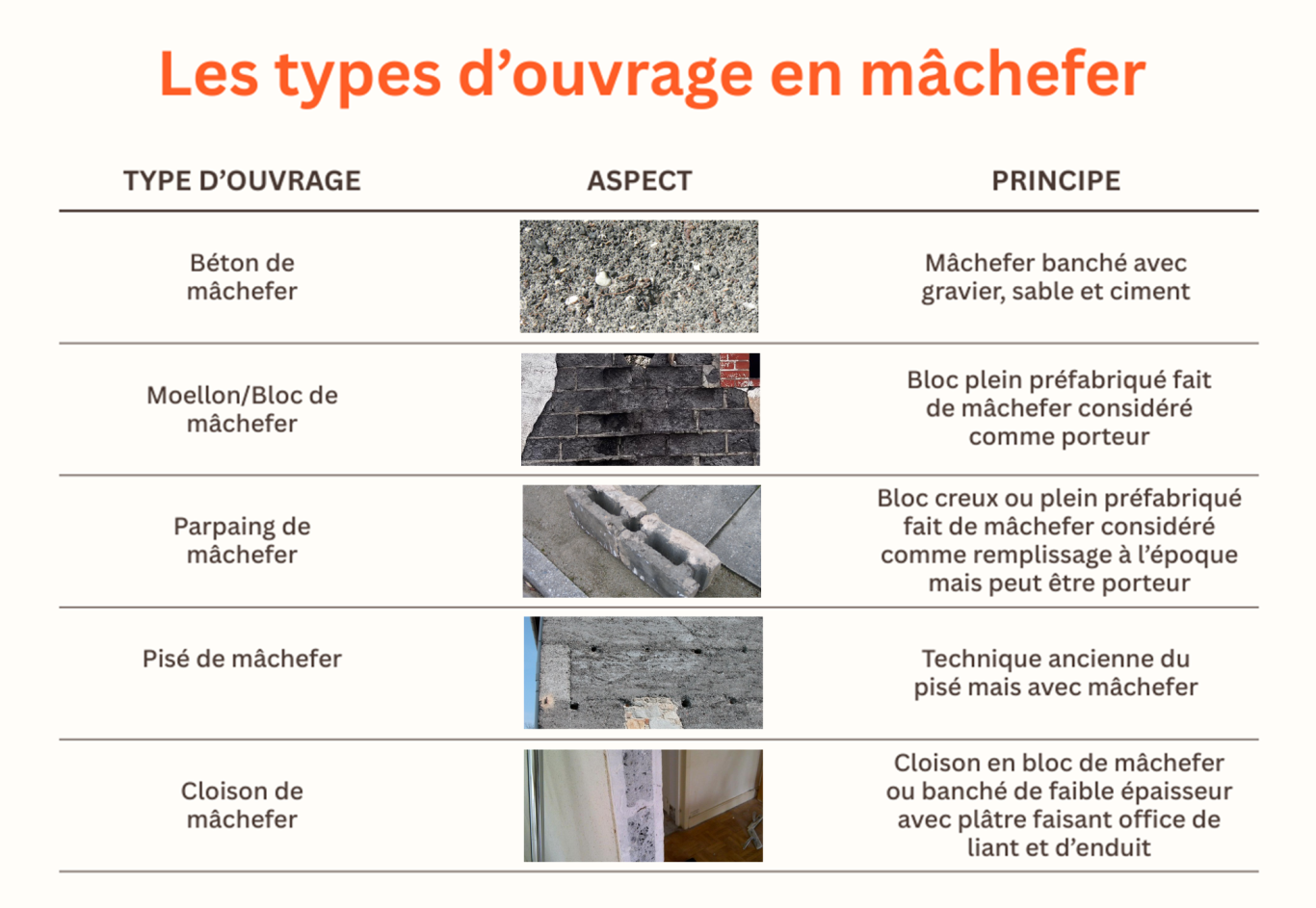 Les types d’ouvrage en mâchefer

| TYPE D’OUVRAGE | ASPECT | PRINCIPE |
|---|---|---|
| Béton de mâchefer | | Mâchefer banché avec gravier, sable et ciment |
| Moellon/Bloc de mâchefer | | Bloc plein préfabriqué fait de mâchefer considéré comme porteur |
| Parpaing de mâchefer | | Bloc creux ou plein préfabriqué fait de mâchefer considéré comme remplissage à l’époque mais peut être porteur |
| Pisé de mâchefer | | Technique ancienne du pisé mais avec mâchefer |
| Cloison de mâchefer | | Cloison en bloc de mâchefer ou banché de faible épaisseur avec plâtre faisant office de liant et d’enduit |