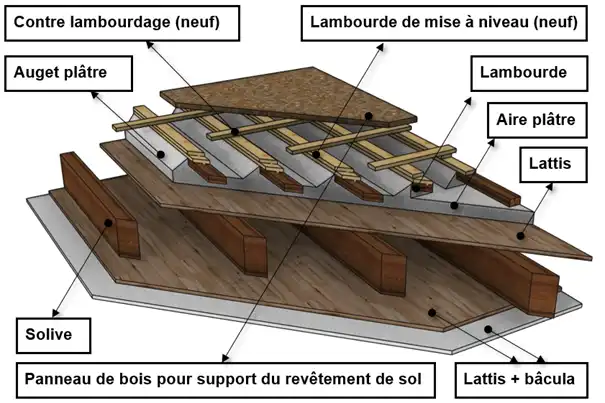 Contre lambourdage (neuf)

Lambourde de mise à niveau (neuf)

Auget plâtre

Lambourde

Aire plâtre

Lattis

Solive

Panneau de bois pour support du revêtement de sol

Lattis + bâcula